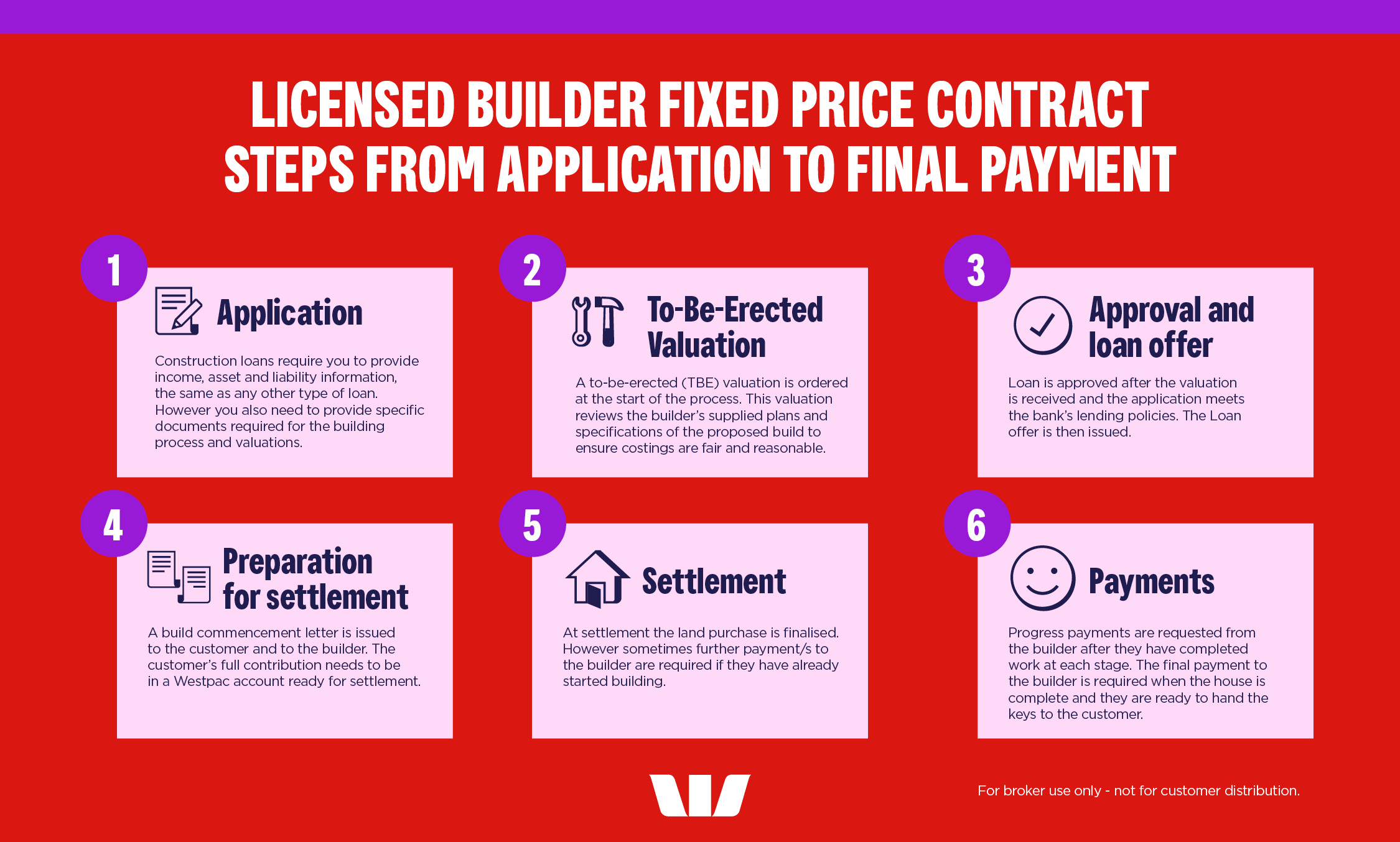 LICENSED BUILDER FIXED PRICE CONTRACT
STEPS FROM APPLICATION TO FINAL PAYMENT

1

Application

Construction loans require you to provide income, asset and liability information, the same as any other type of loan. However you also need to provide specific documents required for the building process and valuations.

2

To-Be-Erected Valuation

A to-be-erected (TBE) valuation is ordered at the start of the process. This valuation reviews the builder's supplied plans and specifications of the proposed build to ensure costings are fair and reasonable.

3

Approval and loan offer

Loan is approved after the valuation is received and the application meets the bank's lending policies. The Loan offer is then issued.

4

Preparation for settlement

A build commencement letter is issued to the customer and to the builder. The customer's full contribution needs to be in a Westpac account ready for settlement.

5

Settlement

At settlement the land purchase is finalised. However sometimes further payment/s to the builder are required if they have already started building.

6

Payments

Progress payments are requested from the builder after they have completed work at each stage. The final payment to the builder is required when the house is complete and they are ready to hand the keys to the customer.

For broker use only - not for customer distribution.